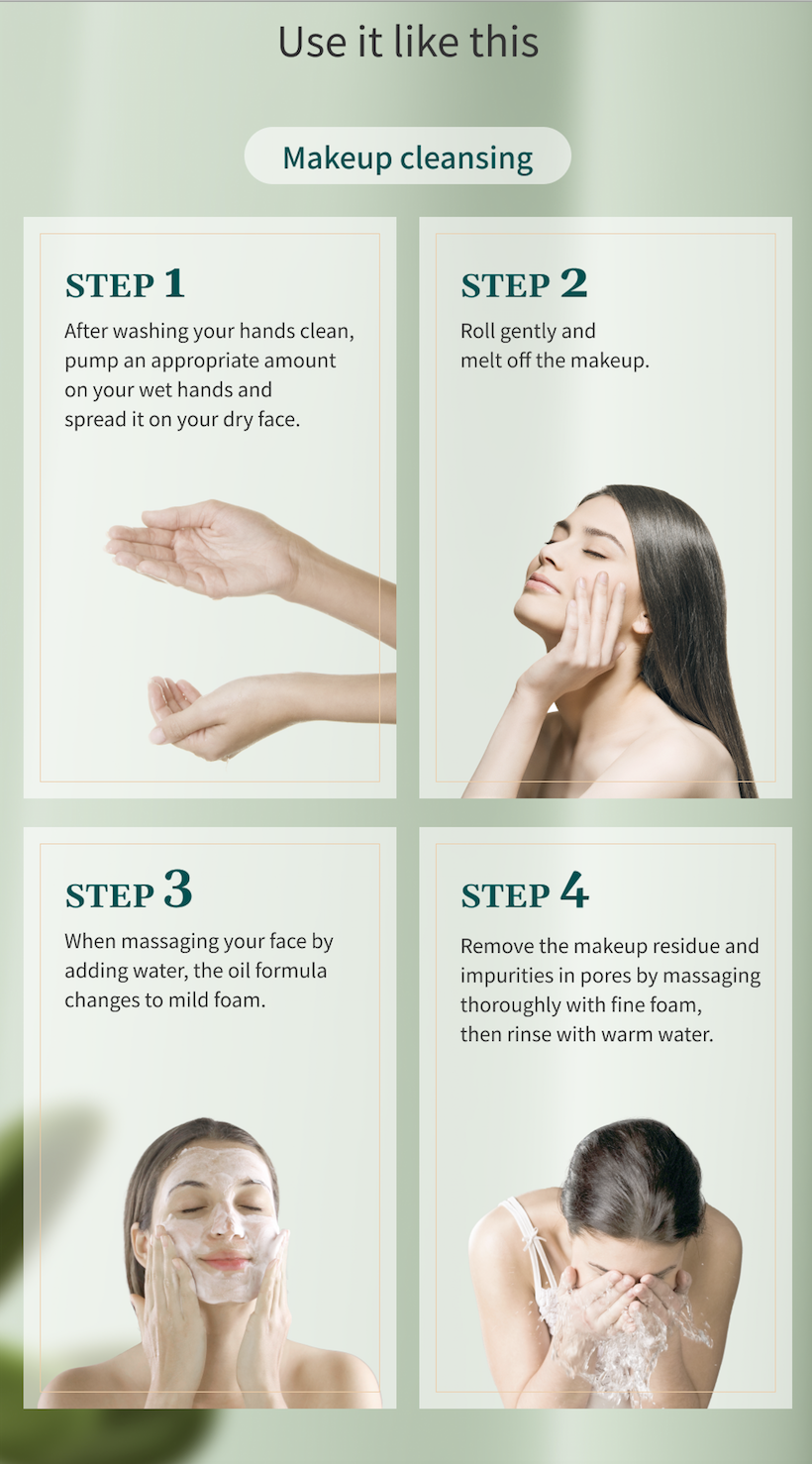 Use it like this

Makeup cleansing

STEP 1
After washing your hands clean, pump an appropriate amount on your wet hands and spread it on your dry face.

STEP 2
Roll gently and melt off the makeup.

STEP 3
When massaging your face by adding water, the oil formula changes to mild foam.

STEP 4
Remove the makeup residue and impurities in pores by massaging thoroughly with fine foam, then rinse with warm water.